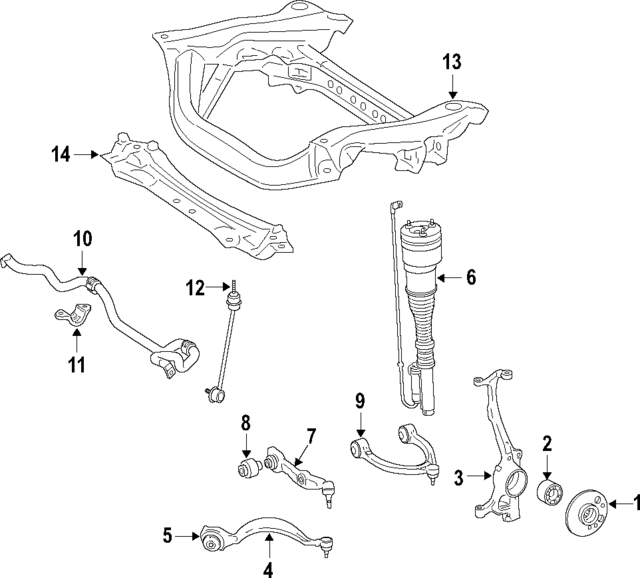 13
14
10
12
6
11
9
8
7
2
3
1
5
4