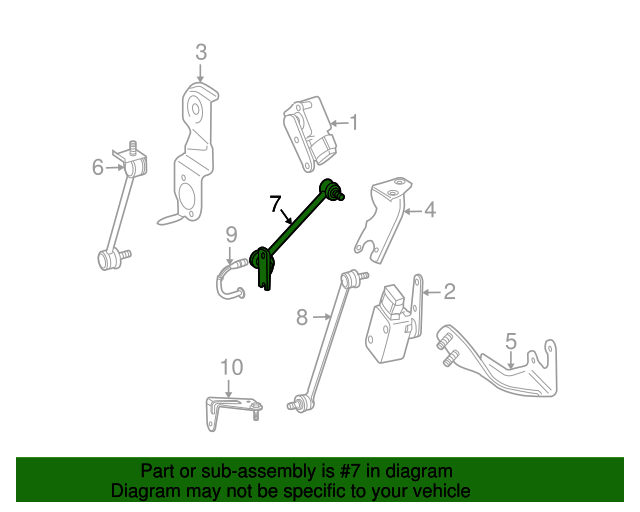 3
1
6
7
4
9
2
8
5
10

Part or sub-assembly is #7 in diagram
Diagram may not be specific to your vehicle