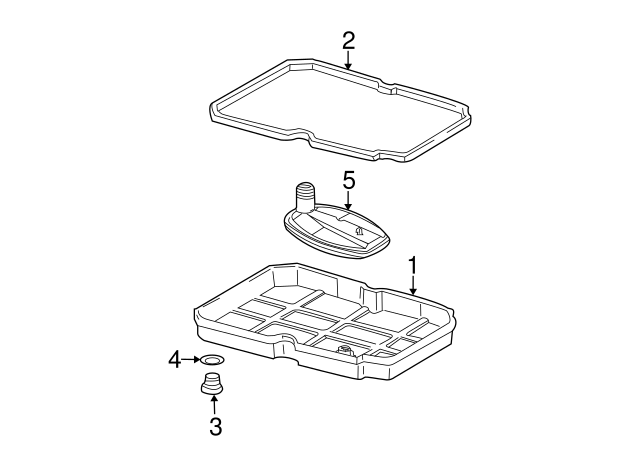 2
5
1
4
3