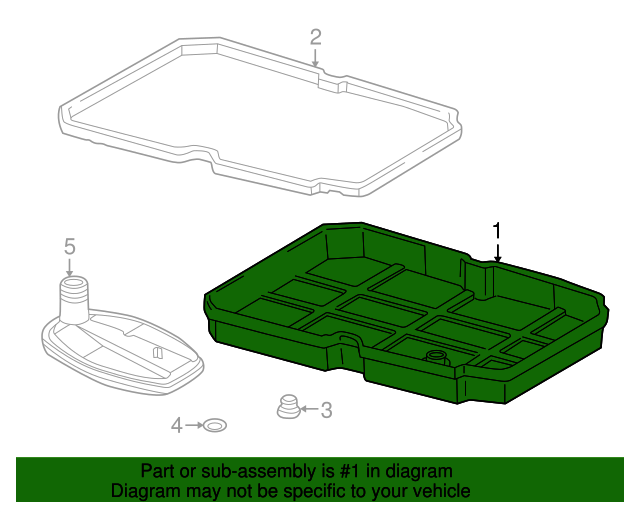 2

1

5

3

4

Part or sub-assembly is #1 in diagram
Diagram may not be specific to your vehicle