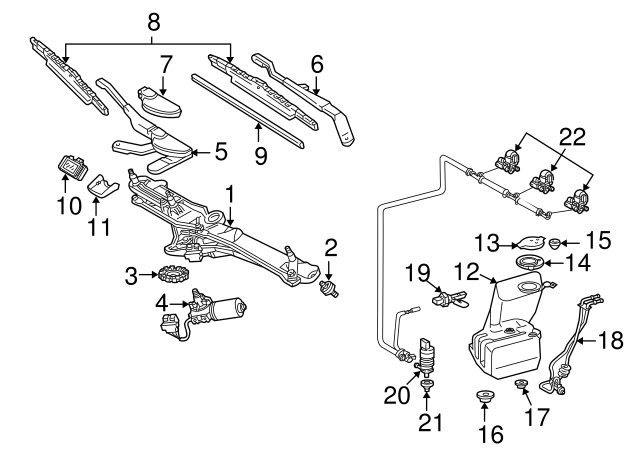 8
7
6
5
9
10
11
1
2
3
4
22
13
15
14
19
12
18
20
21
16
17