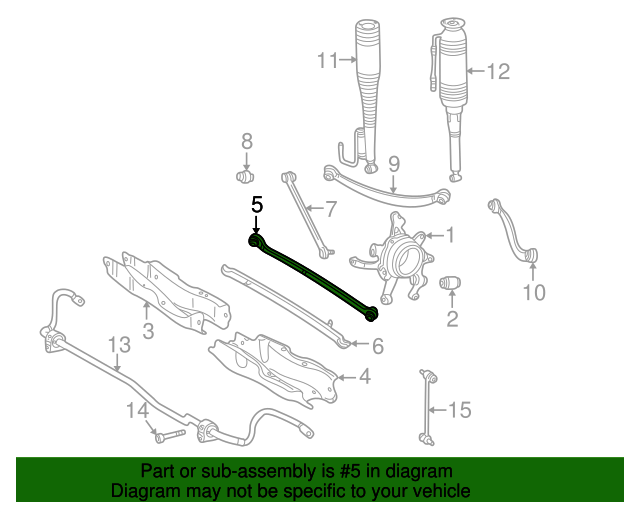 11
12
8
9
5
7
1
10
2
3
6
13
4
14
15

Part or sub-assembly is #5 in diagram
Diagram may not be specific to your vehicle