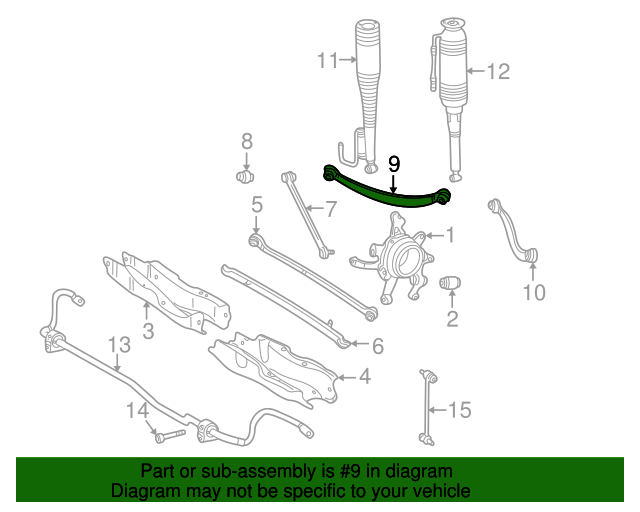 11
12
8
9
5
7
1
10
2
3
6
13
4
14
15

Part or sub-assembly is #9 in diagram
Diagram may not be specific to your vehicle