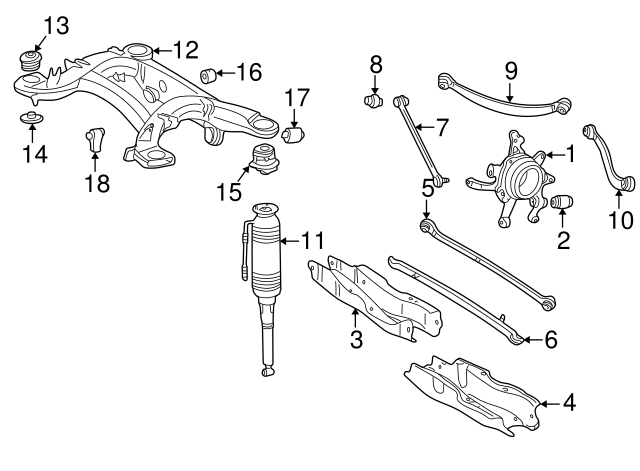 13
12
16
8
9
17
7
1
14
18
15
5
10
2
11
3
6
4