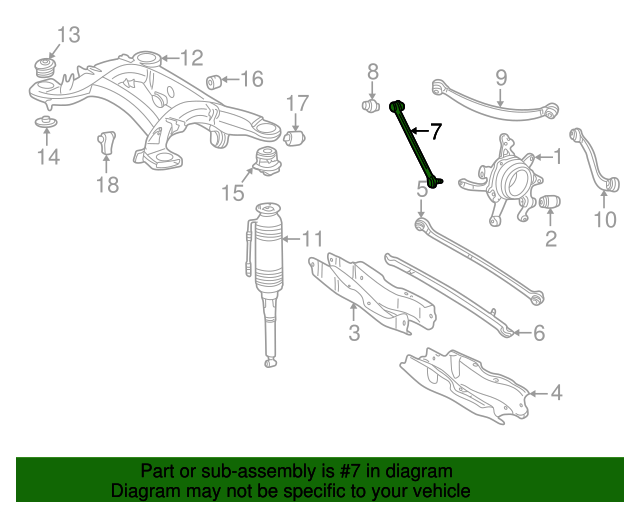 13
12
16
8
9
17
7
1
14
18
15
5
10
2
11
3
6
4

Part or sub-assembly is #7 in diagram
Diagram may not be specific to your vehicle