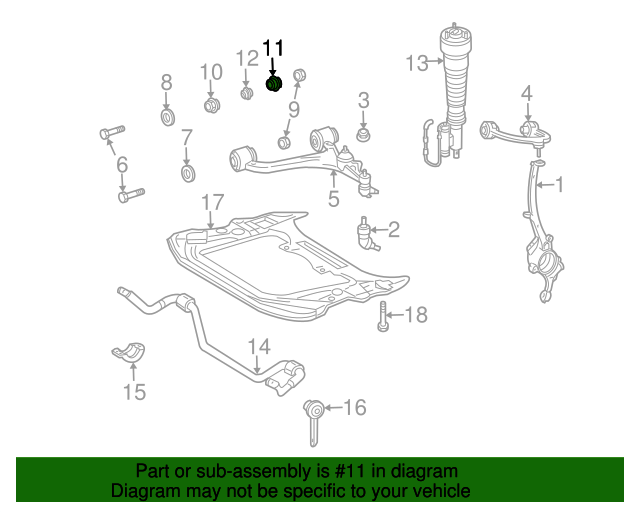 11
12
10
8
9
3
13
4
6
7
5
1
17
2
18
14
15
16

Part or sub-assembly is #11 in diagram
Diagram may not be specific to your vehicle