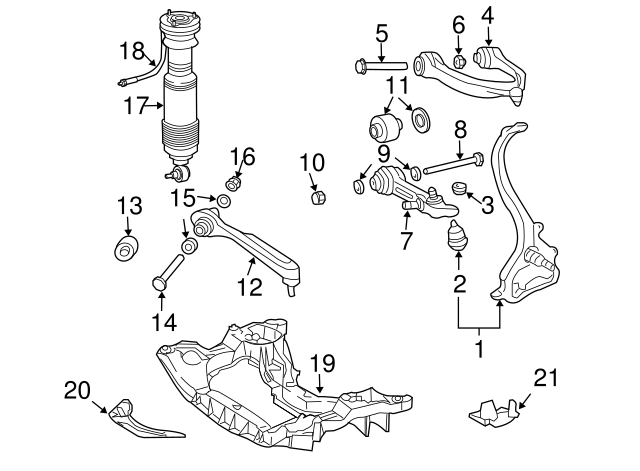 18
17
5
6
4
11
8
16
10
9
15
13
3
7
12
2
14
1
19
20
21