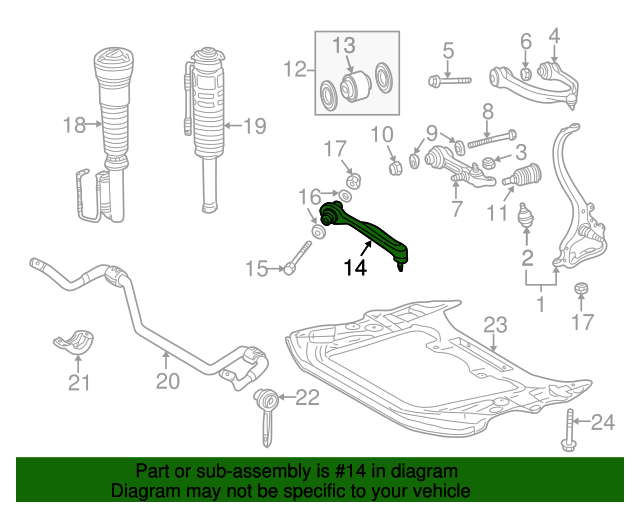 13
12
5
6
4
18
19
8
10
9
3
17
16
7
11
15
14
2
1
17
23
21
20
22
24

Part or sub-assembly is #14 in diagram
Diagram may not be specific to your vehicle