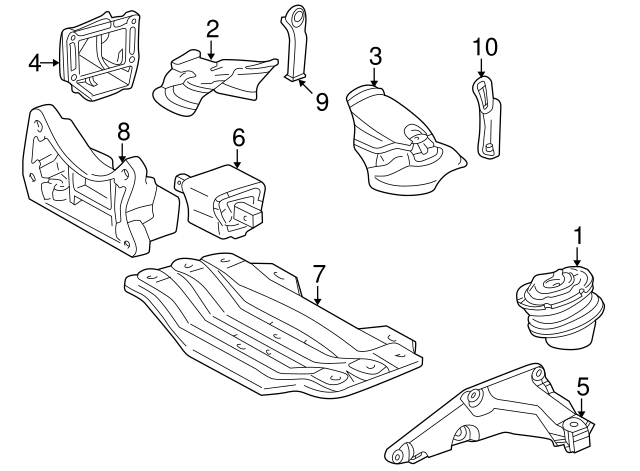 4
2
9
3
10
8
6
1
7
5