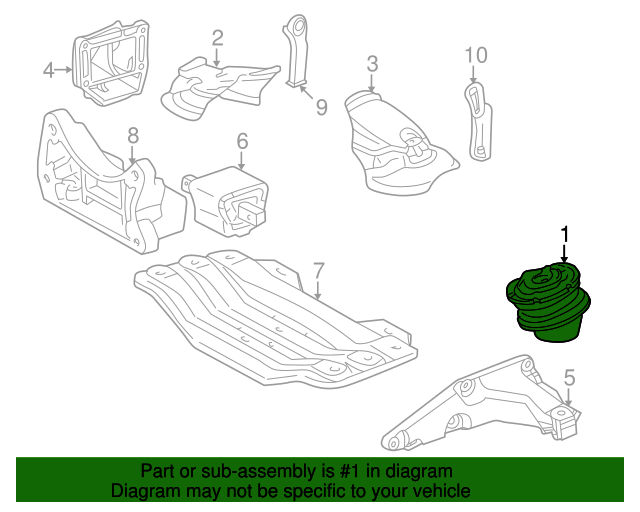 4
2
9
3
10
8
6
7
1
5

Part or sub-assembly is #1 in diagram
Diagram may not be specific to your vehicle