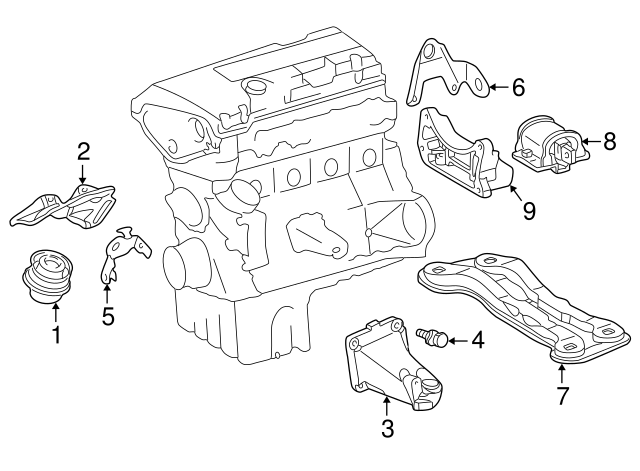 6
2
8
9
5
1
4
7
3