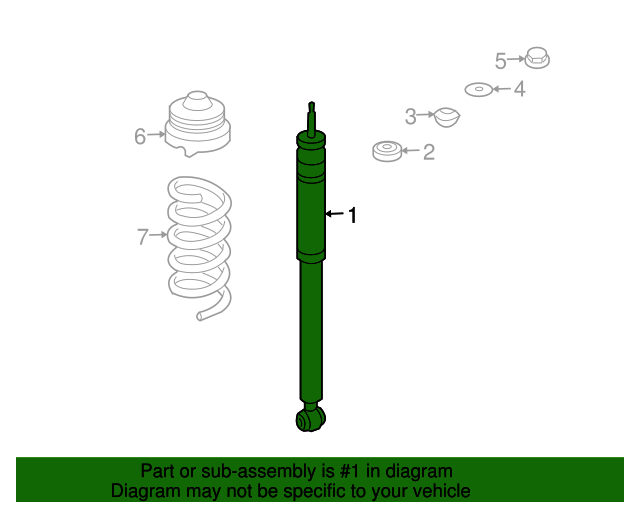 5
4
3
2
6
1
7

Part or sub-assembly is #1 in diagram
Diagram may not be specific to your vehicle