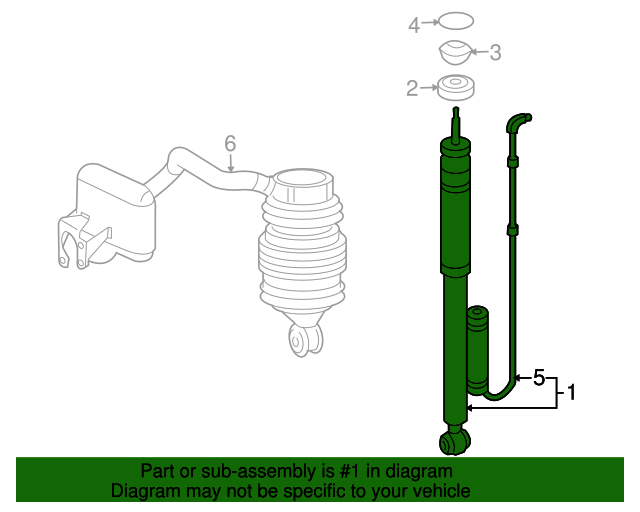 4
3
2
6
5
1

Part or sub-assembly is #1 in diagram
Diagram may not be specific to your vehicle