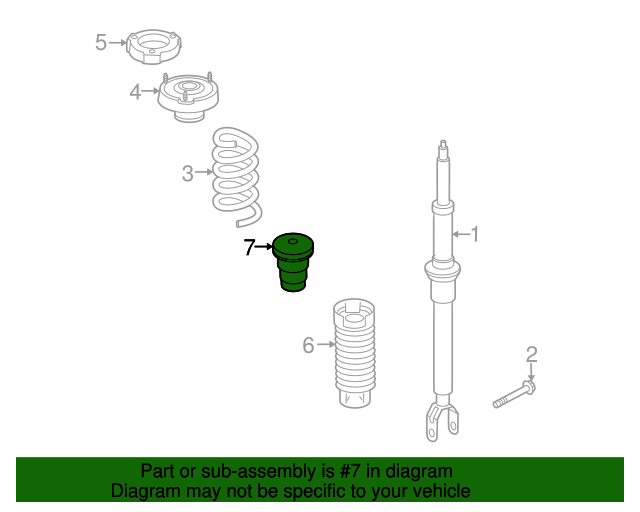 5
4
3
7
1
6
2

Part or sub-assembly is #7 in diagram
Diagram may not be specific to your vehicle