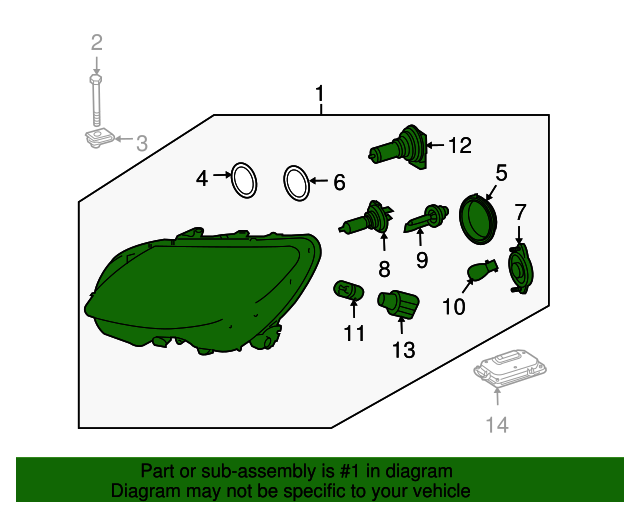 2
3
1
12
4
6
5
7
8
9
10
11
13
14

Part or sub-assembly is #1 in diagram
Diagram may not be specific to your vehicle