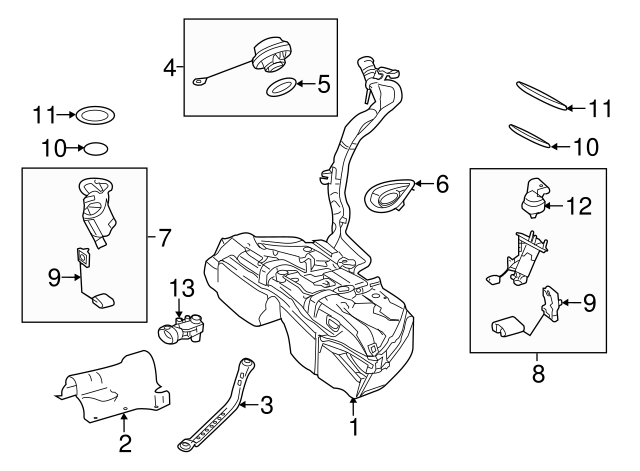 4
5
11
10
11
10
6
7
12
9
13
9
8
3
2
1