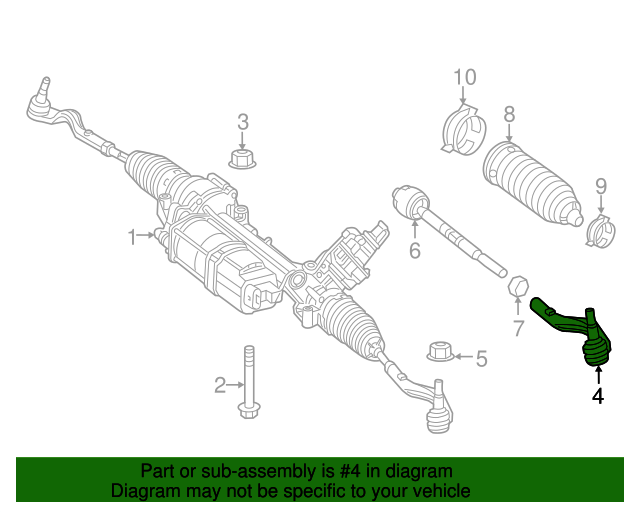 10
3
8
9
1
6
7
5
2
4

Part or sub-assembly is #4 in diagram
Diagram may not be specific to your vehicle