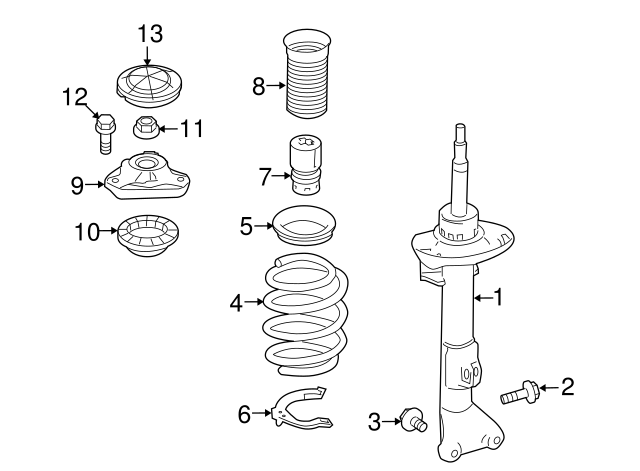 13
12
11
9
10
8
7
5
4
6
1
2
3