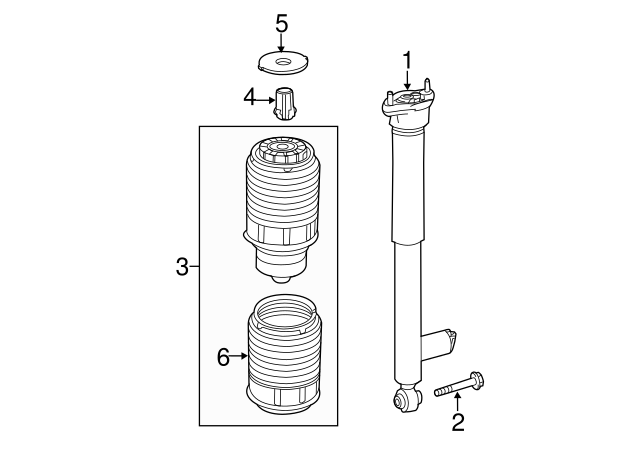 5
1
4
3
6
2