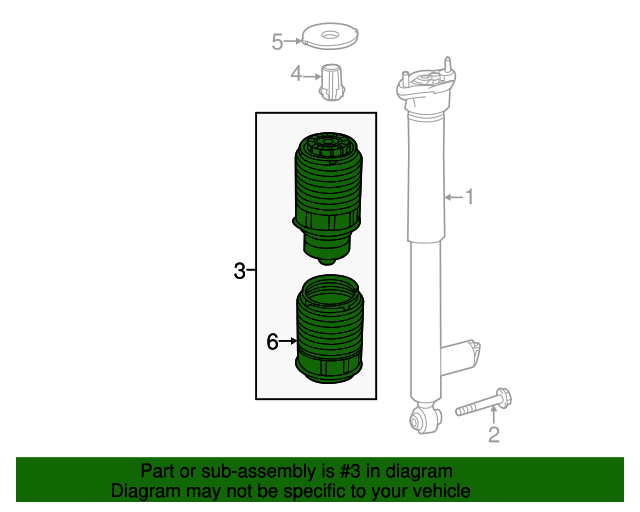 5
4
1
3
6
2
Part or sub-assembly is #3 in diagram
Diagram may not be specific to your vehicle