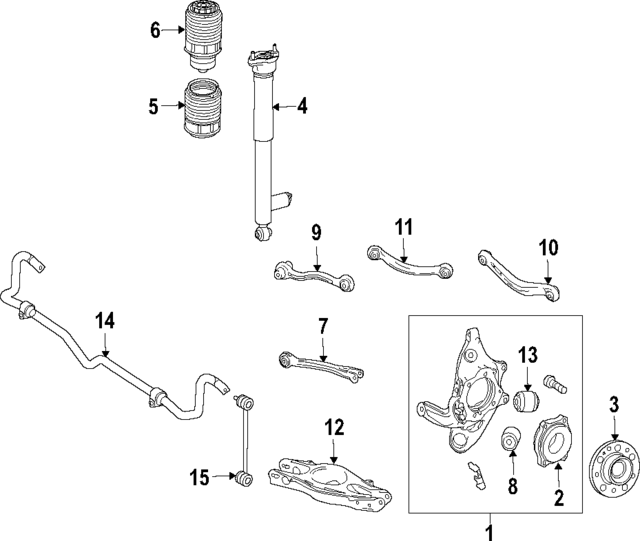 6
5
4
9
11
10
14
7
13
3
12
15
8
2
1