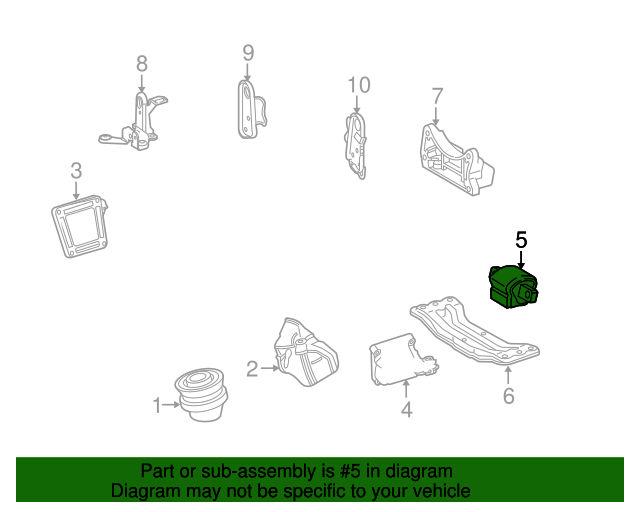 8
9
10
7
3
5
2
1
4
6

Part or sub-assembly is #5 in diagram
Diagram may not be specific to your vehicle