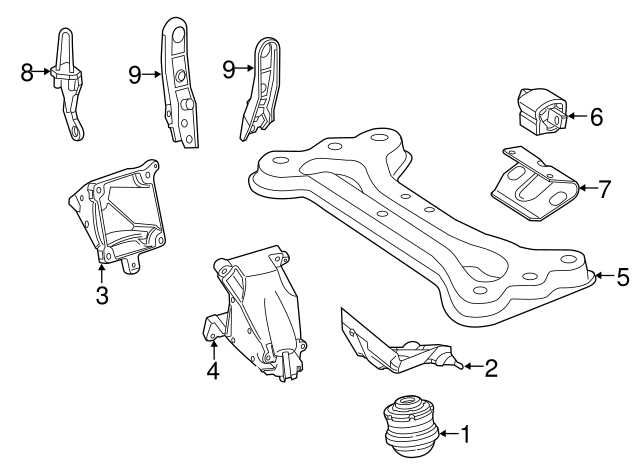 8
9
9
6
7
3
5
4
2
1