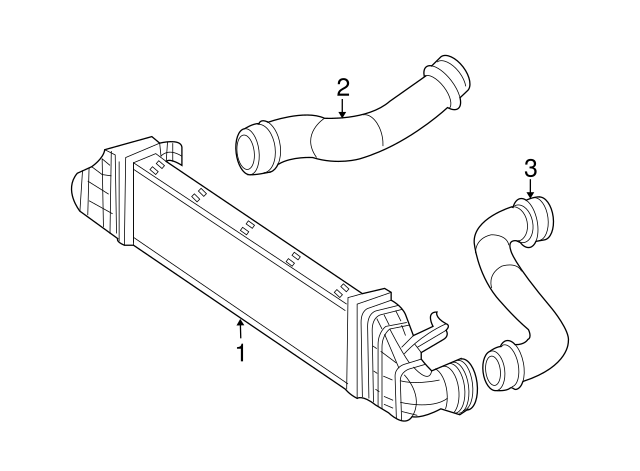 2
3
1