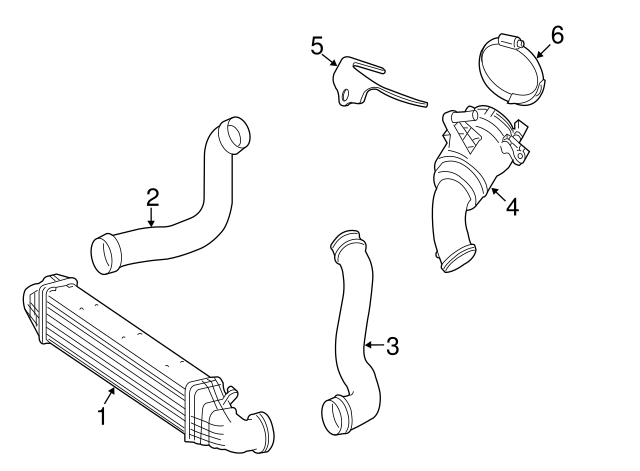 5
6
2
4
3
1