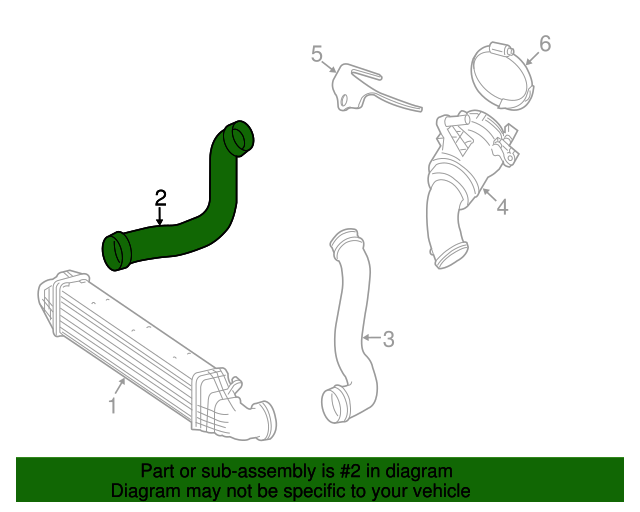 5

6

2

4

3

1

Part or sub-assembly is #2 in diagram
Diagram may not be specific to your vehicle