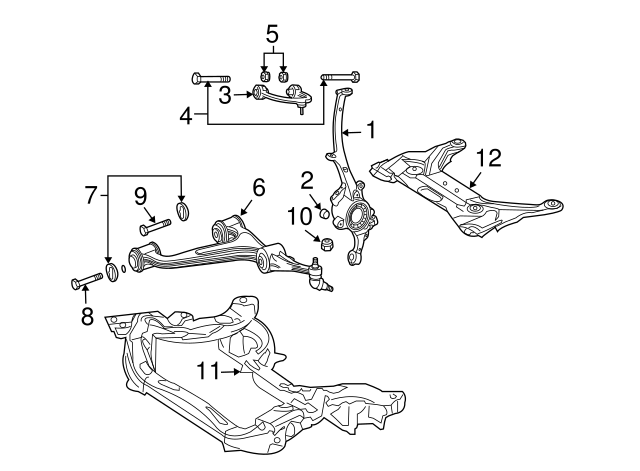 5
3
4
1
12
2
7
9
6
10
8
11