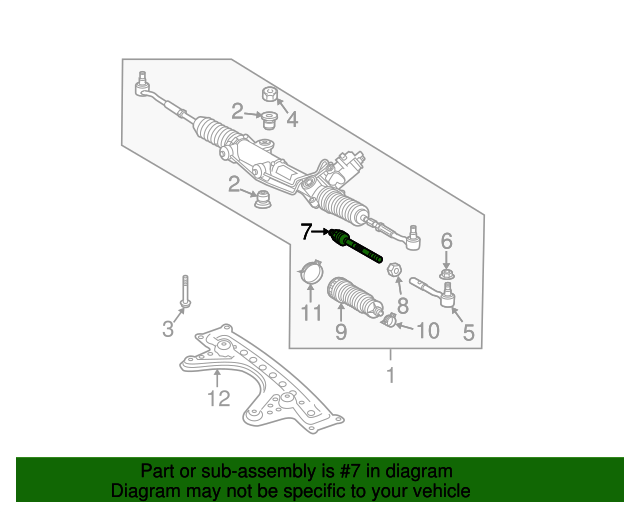 2
4
2
7
6
11
8
9
10
5
3
1
12

Part or sub-assembly is #7 in diagram
Diagram may not be specific to your vehicle