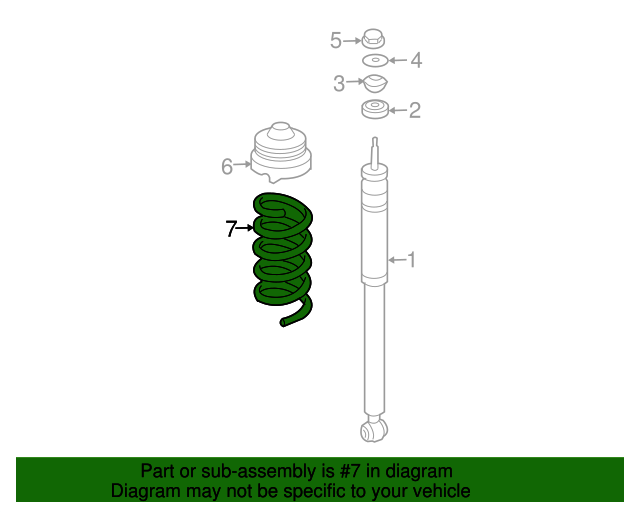 5
4
3
2
6
7
1

Part or sub-assembly is #7 in diagram
Diagram may not be specific to your vehicle