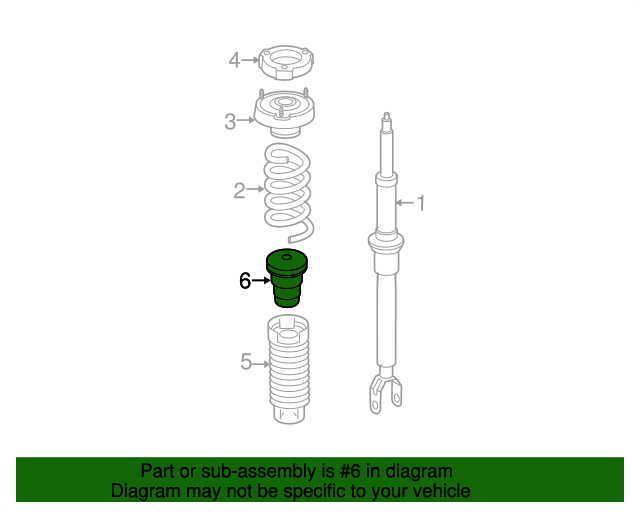 4
3
2
1
6
5

Part or sub-assembly is #6 in diagram
Diagram may not be specific to your vehicle