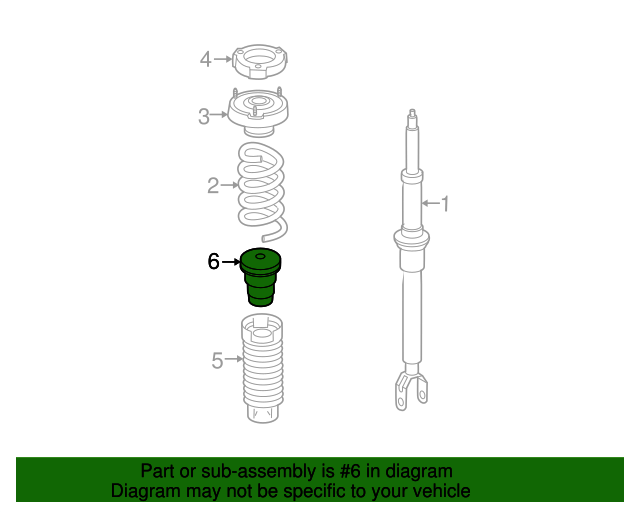 4
3
2
1
6
5

Part or sub-assembly is #6 in diagram
Diagram may not be specific to your vehicle