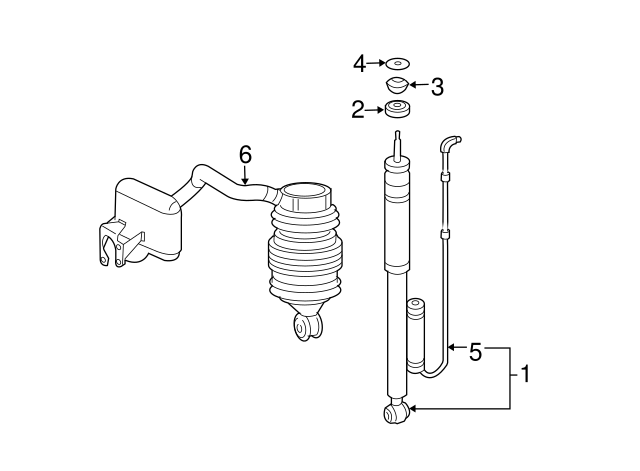 4
3
2
6
5
1