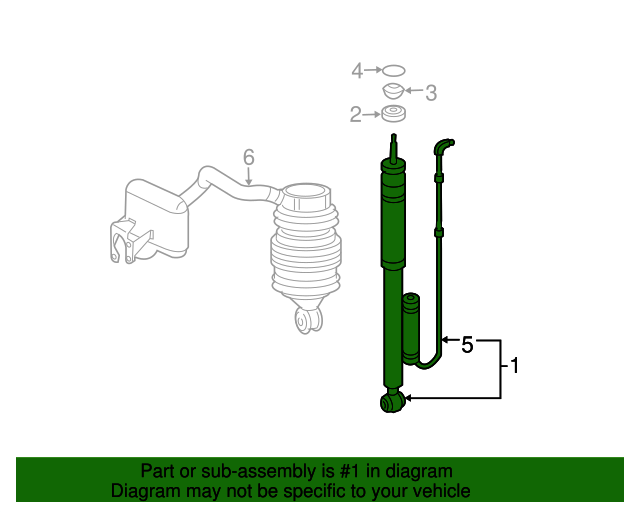 4
3
2
6
5
1

Part or sub-assembly is #1 in diagram
Diagram may not be specific to your vehicle