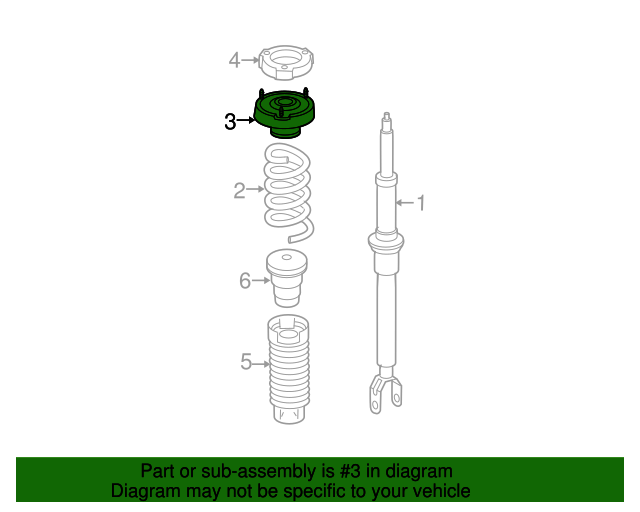 4
3
2
1
6
5

Part or sub-assembly is #3 in diagram
Diagram may not be specific to your vehicle