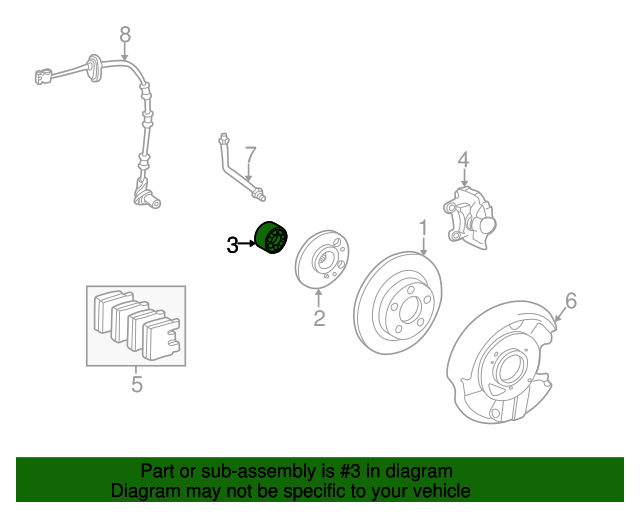 8

7

4

3

1

2

6

5

Part or sub-assembly is #3 in diagram
Diagram may not be specific to your vehicle