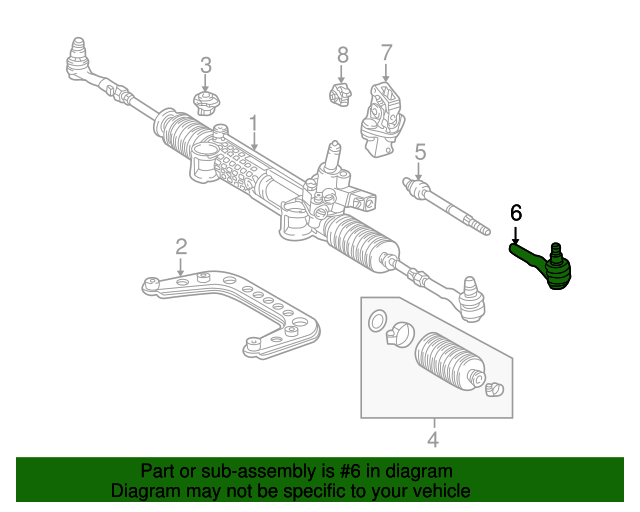 3
8
7
1
5
6
2
4

Part or sub-assembly is #6 in diagram
Diagram may not be specific to your vehicle