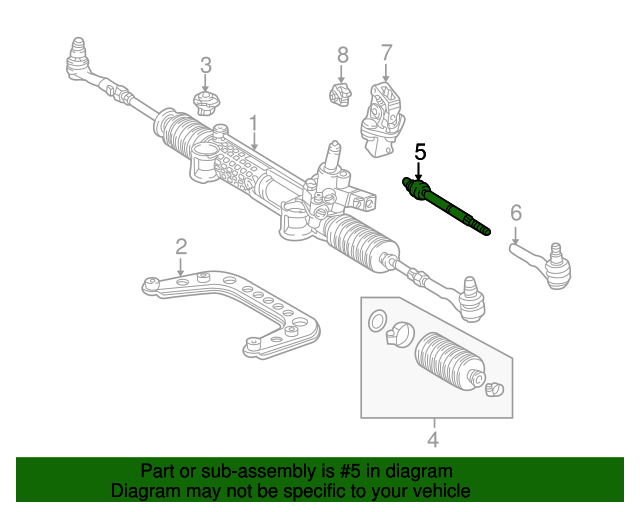 3
8
7
1
5
6
2
4
Part or sub-assembly is #5 in diagram
Diagram may not be specific to your vehicle