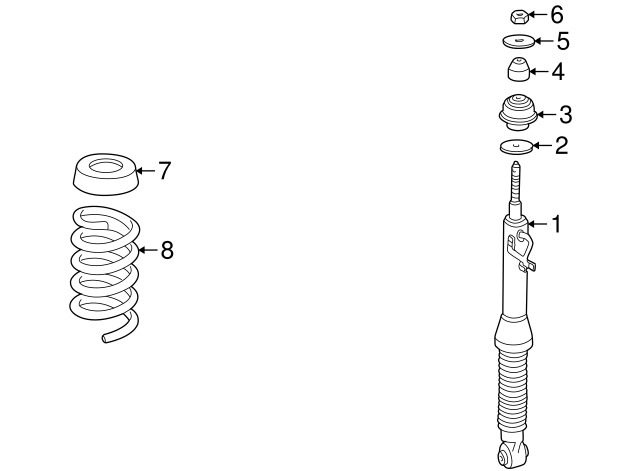 6
5
4
3
2
7
1
8