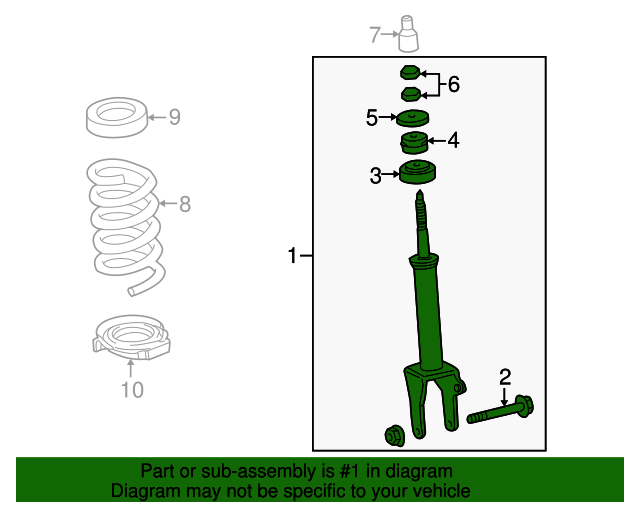 7
6
9
5
4
3
8
1
2
10
Part or sub-assembly is #1 in diagram
Diagram may not be specific to your vehicle