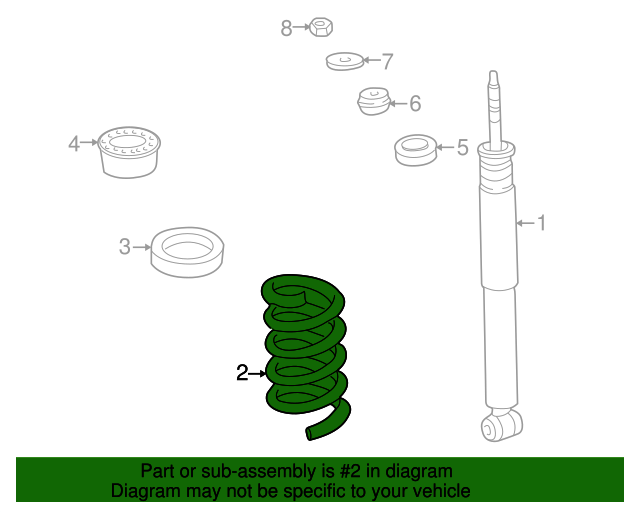 8
7
6
4
5
1
3
2
Part or sub-assembly is #2 in diagram
Diagram may not be specific to your vehicle