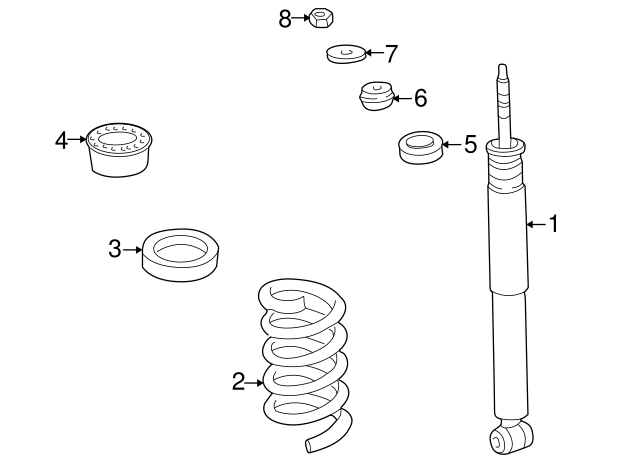 8
7
6
4
5
1
3
2