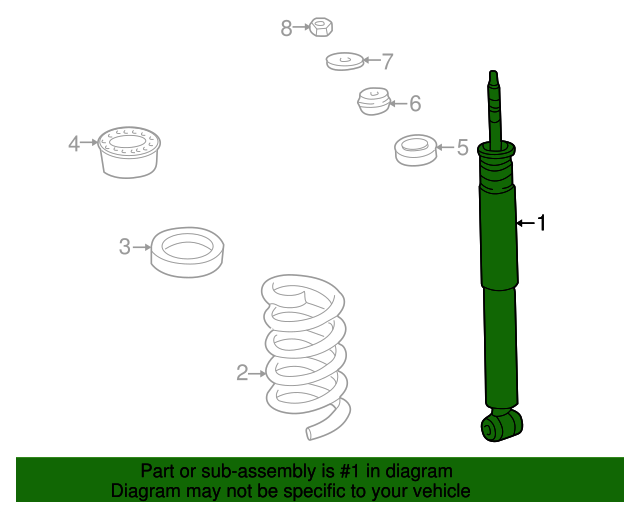 8
7
6
4
5
1
3
2

Part or sub-assembly is #1 in diagram
Diagram may not be specific to your vehicle