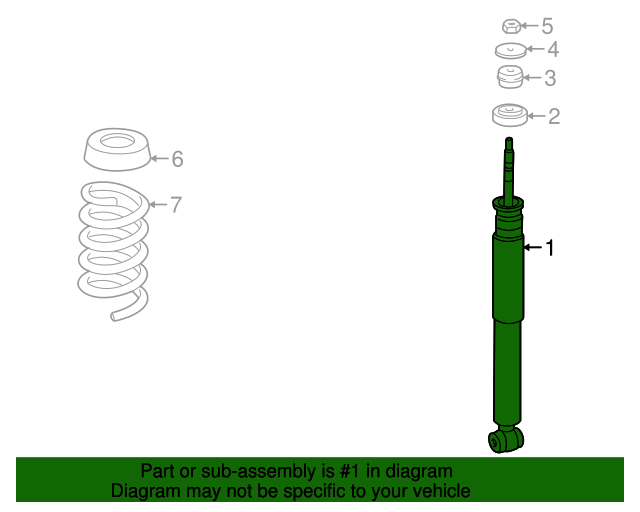 5
4
3
2
6
7
1

Part or sub-assembly is #1 in diagram
Diagram may not be specific to your vehicle