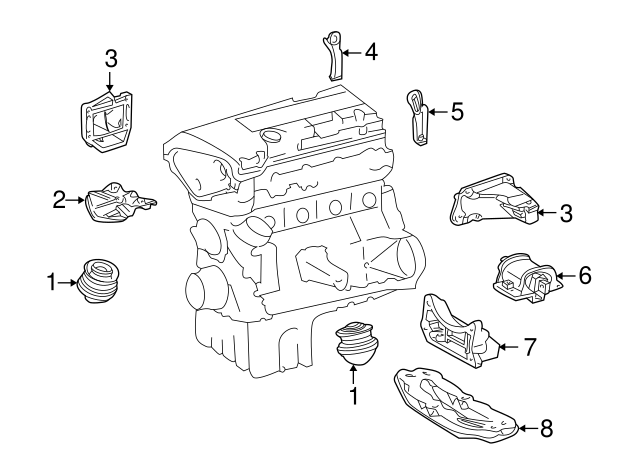 3
4
5
2
3
1
6
7
1
8