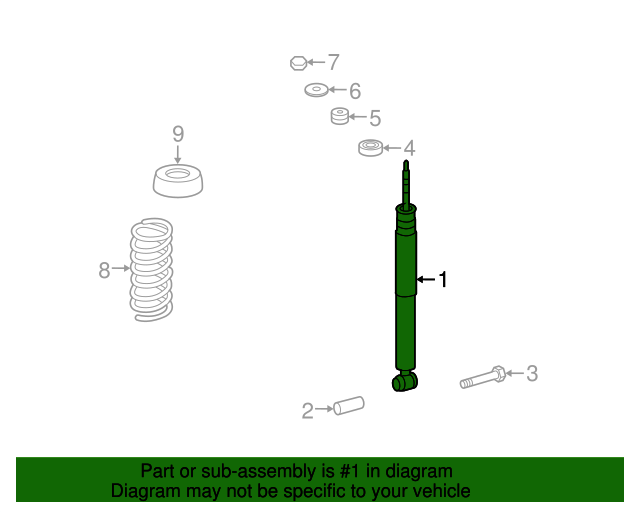 7
6
5
4
9
8
1
3
2

Part or sub-assembly is #1 in diagram
Diagram may not be specific to your vehicle