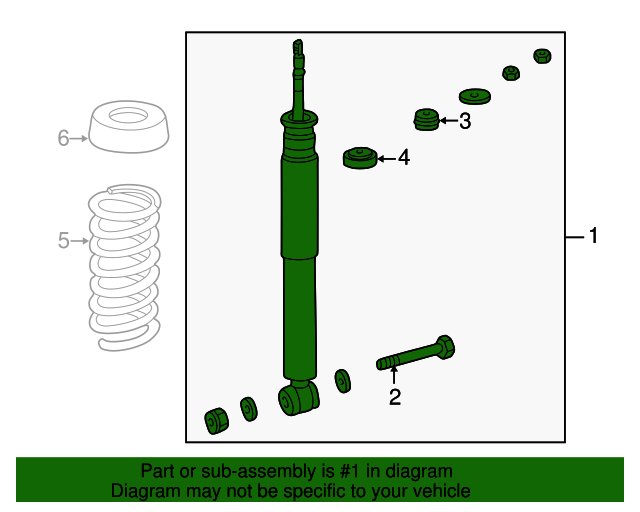 6
5
3
4
1
2

Part or sub-assembly is #1 in diagram
Diagram may not be specific to your vehicle